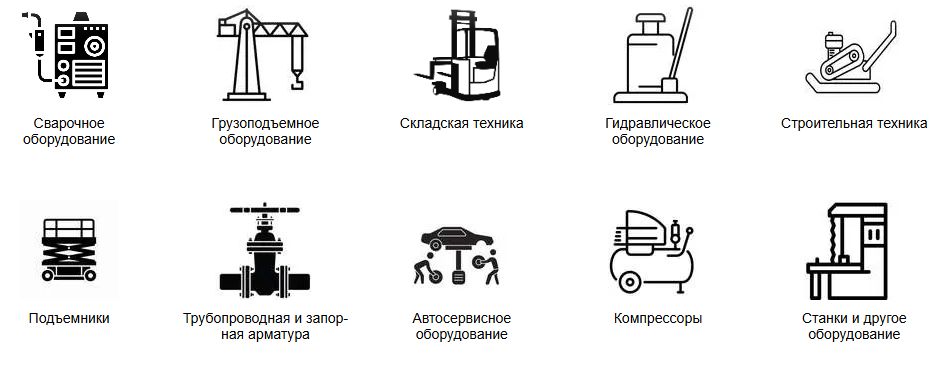 Сварочное оборудование

Грузоподъемное оборудование

Складская техника

Гидравлическое оборудование

Строительная техника

Подъемники

Трубопроводная и запорная арматура

Автосервисное оборудование

Компрессоры

Станки и другое оборудование